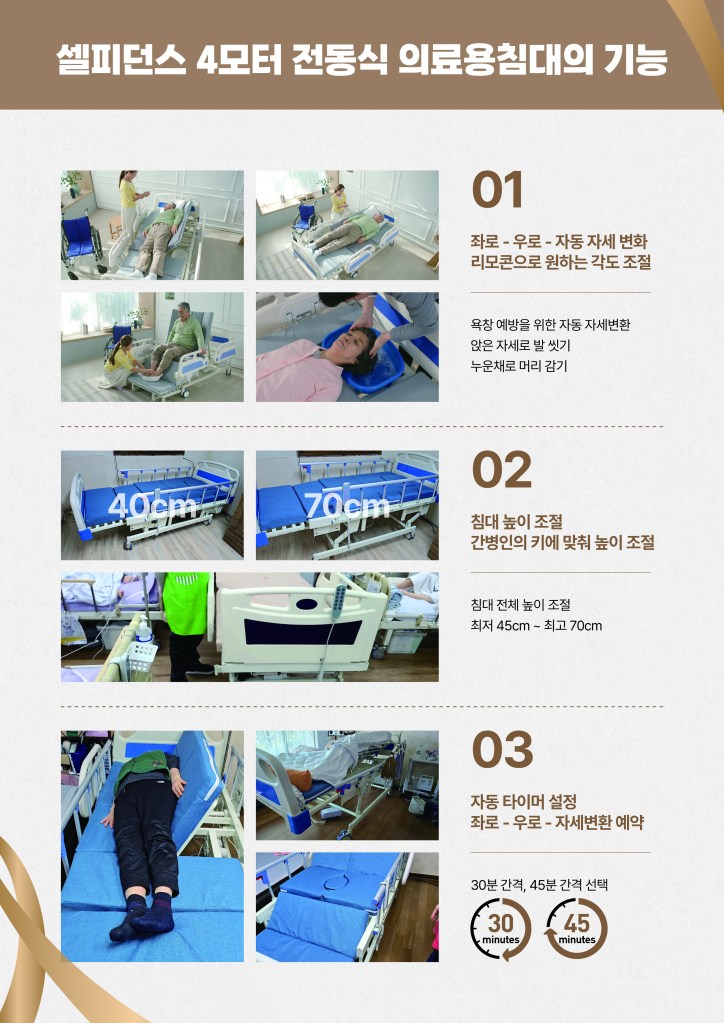 셀피던스 4모터 전동식 의료용침대의 기능

01

좌로 - 우로 - 자동 자세 변화
리모콘으로 원하는 각도 조절

욕창 예방을 위한 자동 자세변환
앉은 자세로 발 씻기
누운채로 머리 감기

40cm

70cm

02

침대 높이 조절
간병인의 키에 맞춰 높이 조절

침대 전체 높이 조절
최저 45cm ~ 최고 70cm

03

자동 타이머 설정
좌로 - 우로 - 자세변환 예약

30분 간격, 45분 간격 선택

30 minutes

45 minutes